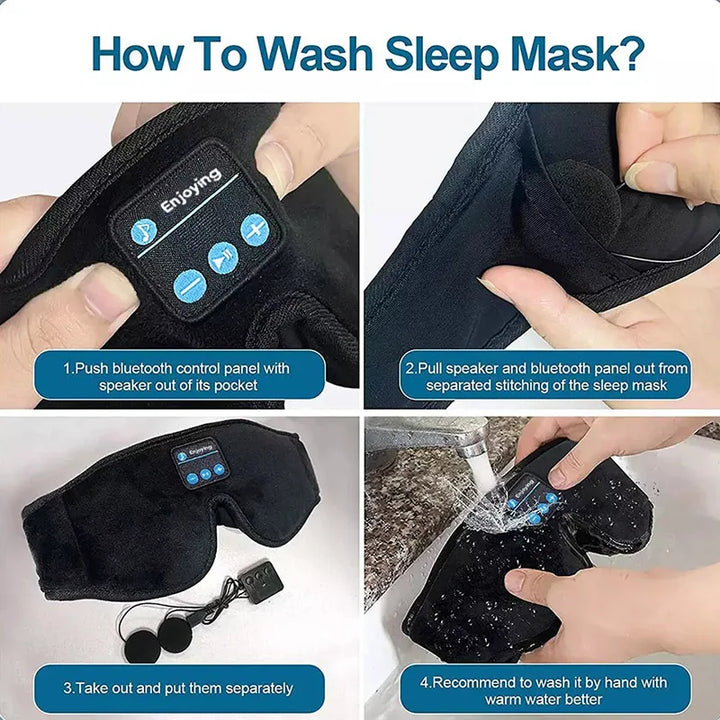 How To Wash Sleep Mask?

Enjoying

1.Push bluetooth control panel with speaker out of its pocket

2.Pull speaker and bluetooth panel out from separated stitching of the sleep mask

Enjoying

3.Take out and put them separately

Enjoying

4.Recommend to wash it by hand with warm water better